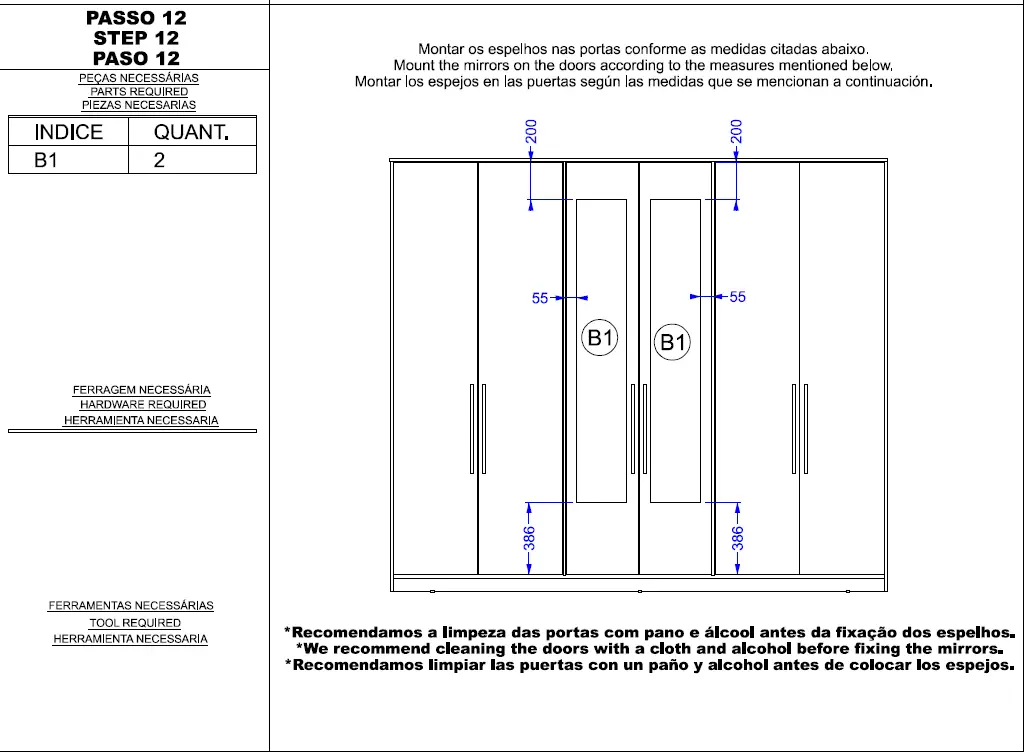 PASSO 12
STEP 12
PASO 12

PEÇAS NECESSÁRIAS
PARTS REQUIRED
PIEZAS NECESARIAS

| INDICE | QUANT. |
|---|---|
| B1 | 2 |

FERRAGEM NECESSÁRIA
HARDWARE REQUIRED
HERRAMIENTA NECESSARIA

FERRAMENTAS NECESSÁRIAS
TOOL REQUIRED
HERRAMIENTA NECESSARIA

Montar os espelhos nas portas conforme as medidas citadas abaixo.
Mount the mirrors on the doors according to the measures mentioned below.
Montar los espejos en las puertas según las medidas que se mencionan a continuación.

200
200
55
55
B1
B1
386
386

*Recomendamos a limpeza das portas com pano e álcool antes da fixação dos espelhos.
*We recommend cleaning the doors with a cloth and alcohol before fixing the mirrors.
*Recomendamos limpiar las puertas con un paño y alcohol antes de colocar los espejos.