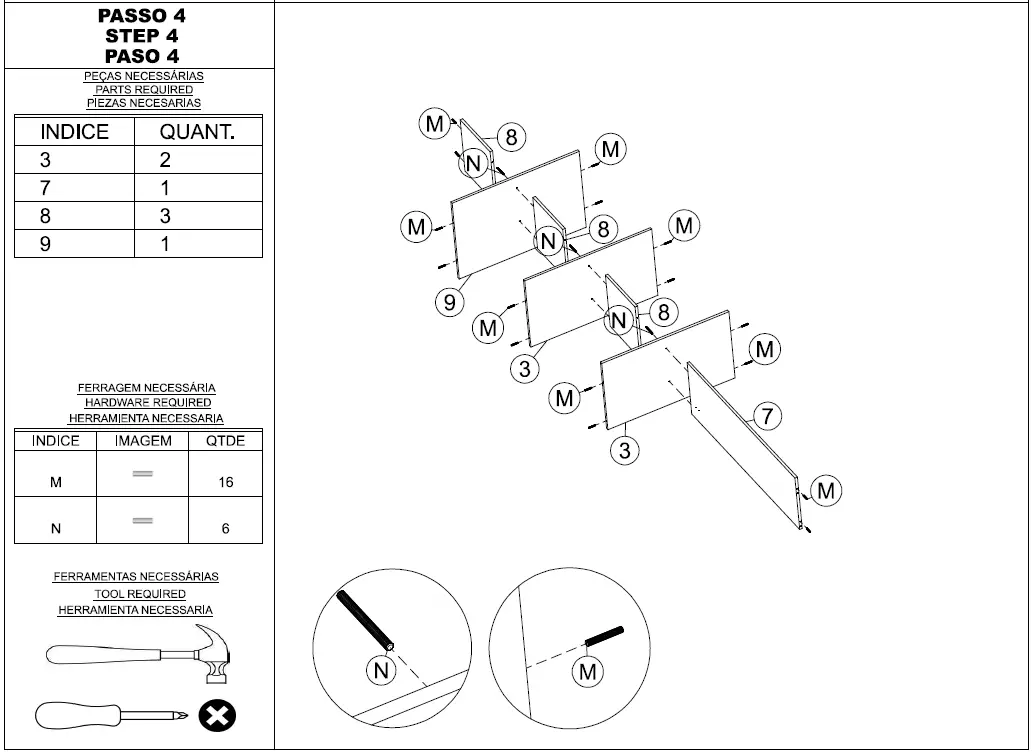 PASSO 4
STEP 4
PASO 4

PEÇAS NECESSÁRIAS
PARTS REQUIRED
PIEZAS NECESARIAS

| INDICE | QUANT. |
|---|---|
| 3 | 2 |
| 7 | 1 |
| 8 | 3 |
| 9 | 1 |

FERRAGEM NECESSÁRIA
HARDWARE REQUIRED
HERRAMIENTA NECESSARIA

| INDICE | IMAGEM | QTDE |
|---|---|---|
| M | | 16 |
| N | | 6 |

FERRAMENTAS NECESSÁRIAS
TOOL REQUIRED
HERRAMIENTA NECESSARIA

M 8 N M M N 8 M 9 M 8 N M 3 M 7 3 M

N M