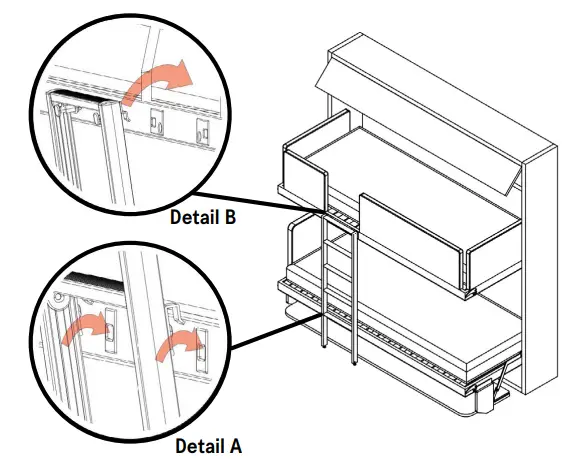 Detail B

Detail A