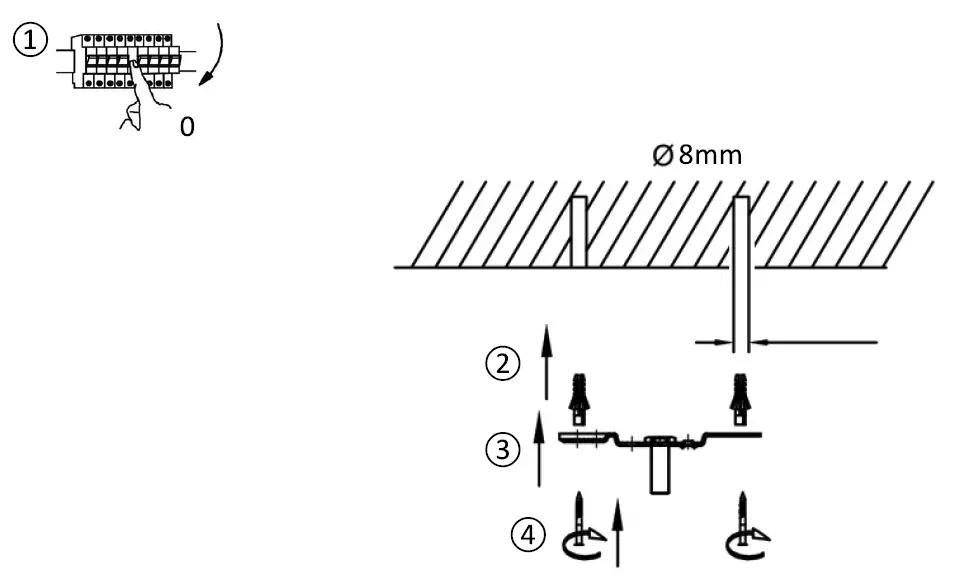 ①
0

Ø8mm

②
③
④