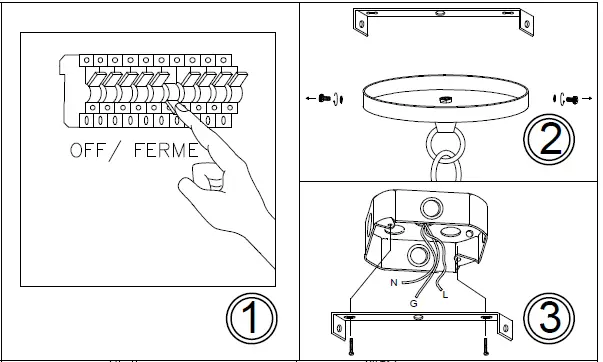 OFF/ FERME

1

2

N
G
L

3