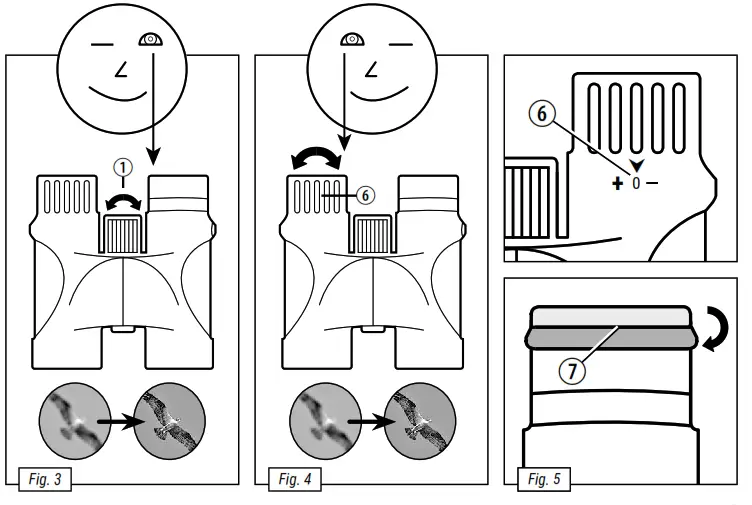 1

Fig. 3

6

Fig. 4

6

+ 0 −

7

Fig. 5