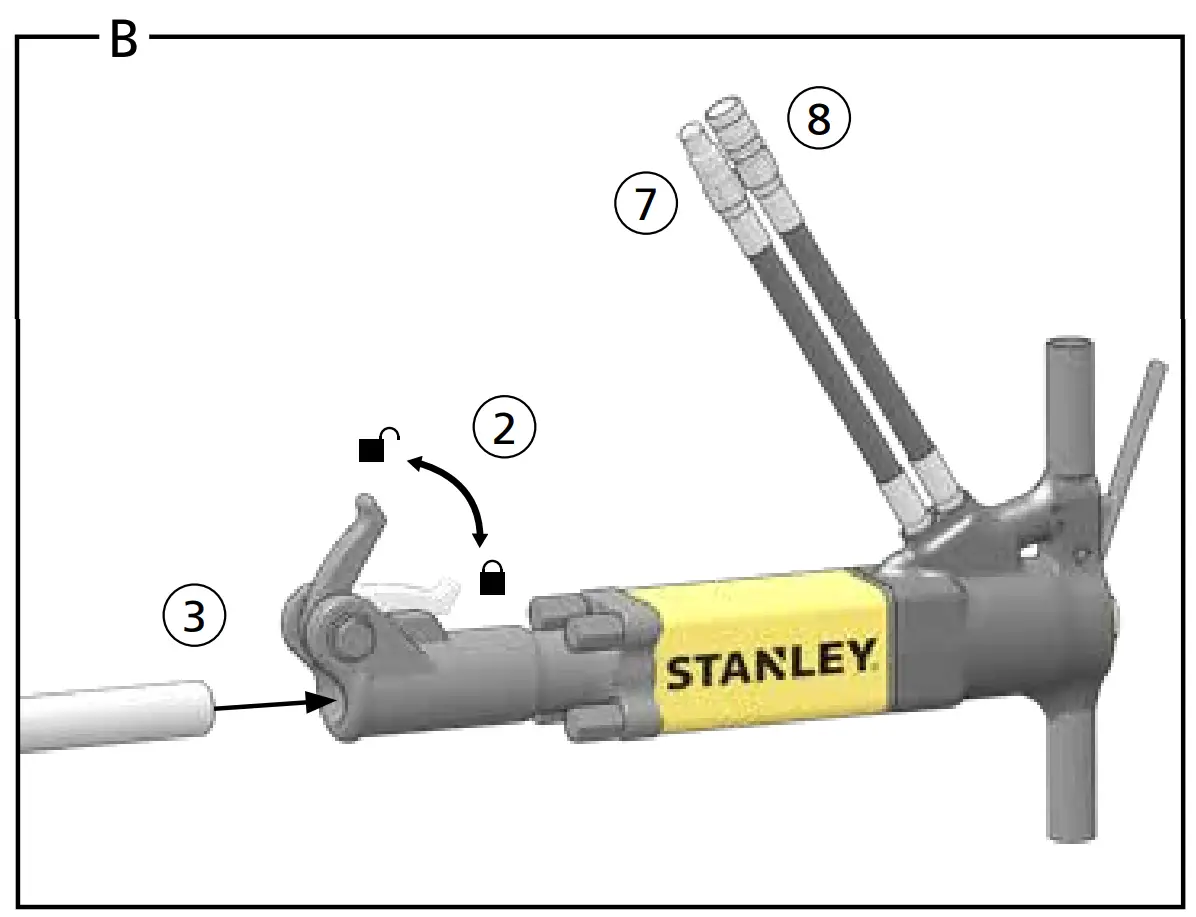 B

8

7

2

3

STANLEY