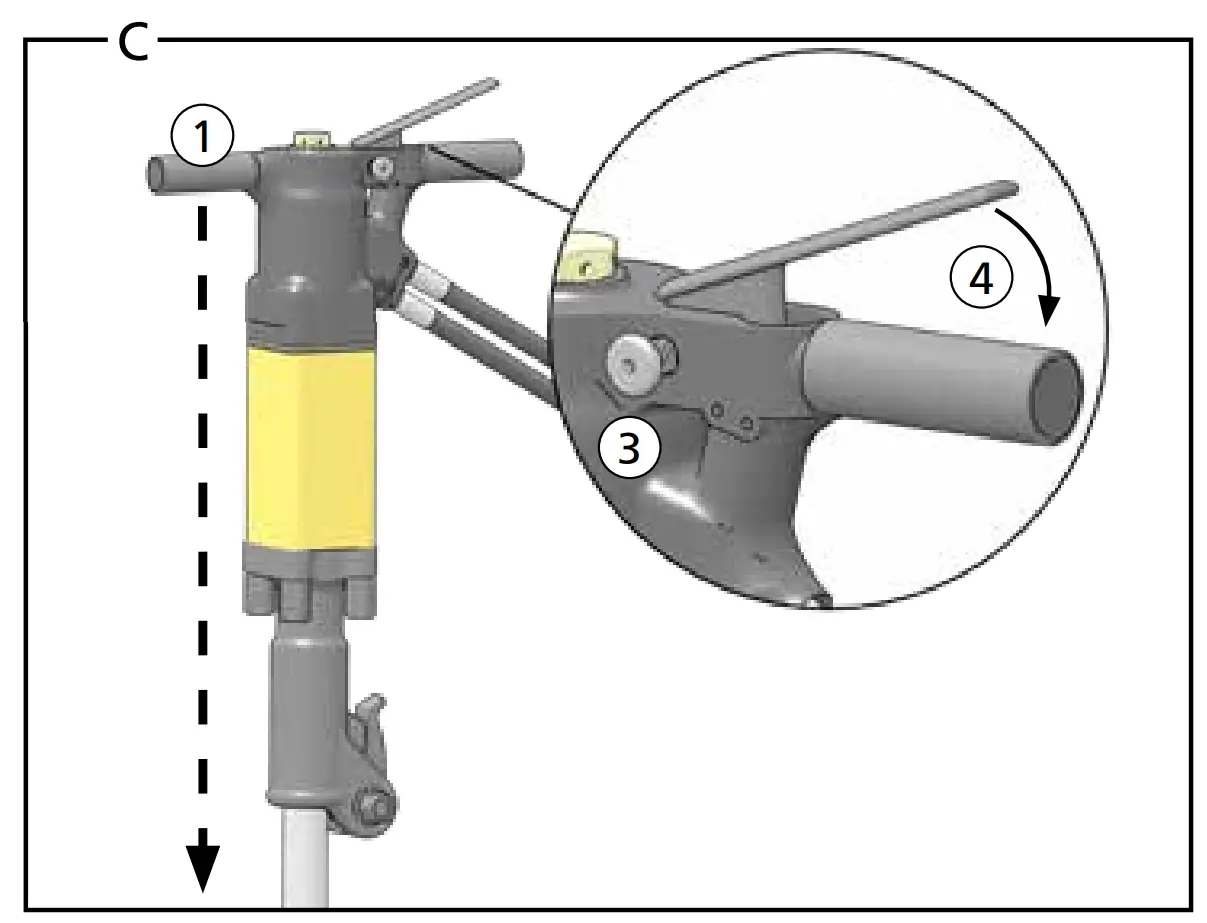 C
1
4
3