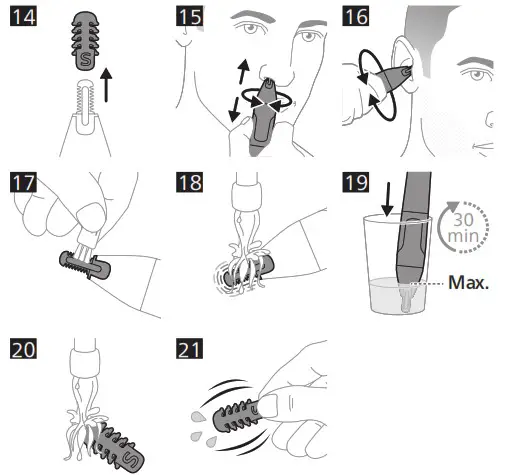 14

S

15

16

17

18

19

30 min

Max.

20

S

21