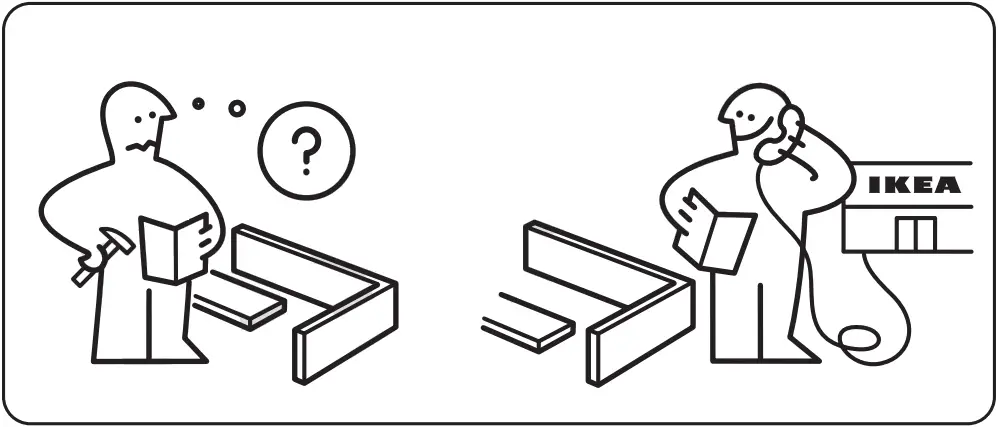 ?

IKEA