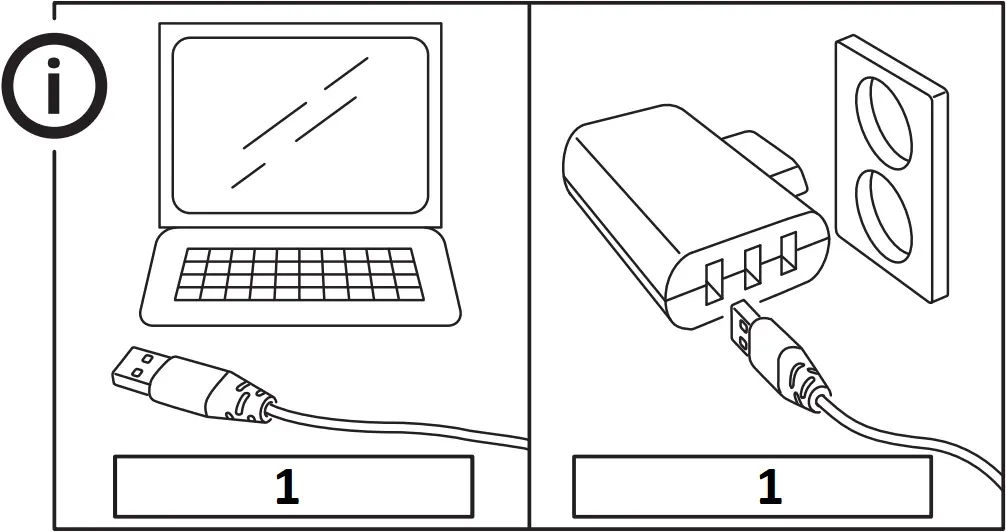 1

1