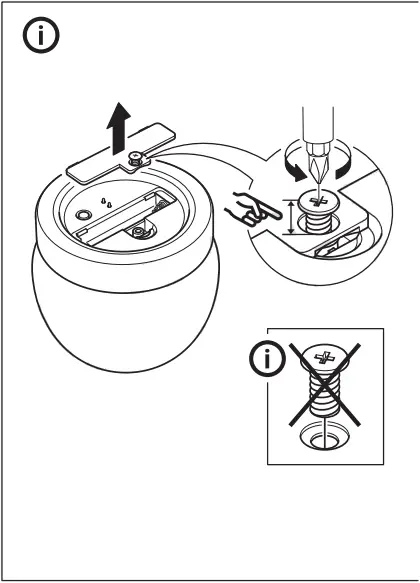 i

i