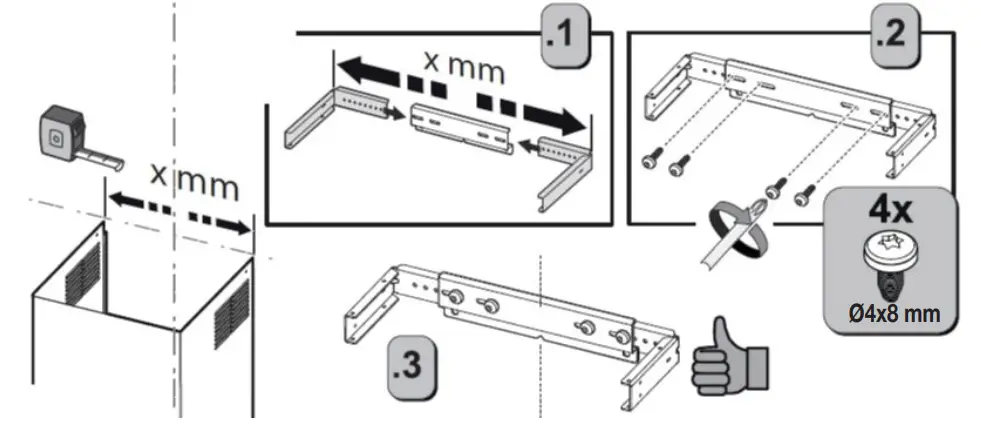 x mm

.1

x mm

.2

4x

Ø4x8 mm

.3