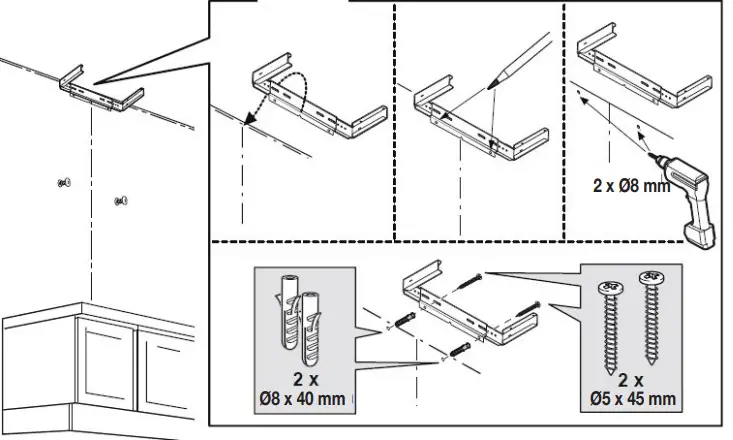 2 x Ø8 mm

2 x
Ø8 x 40 mm

2 x
Ø5 x 45 mm