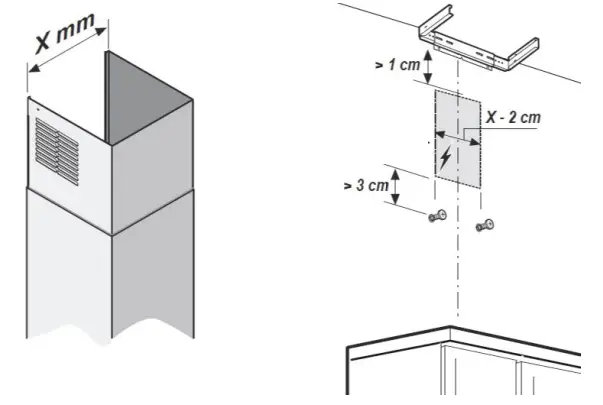 X mm

> 1 cm

X - 2 cm

> 3 cm