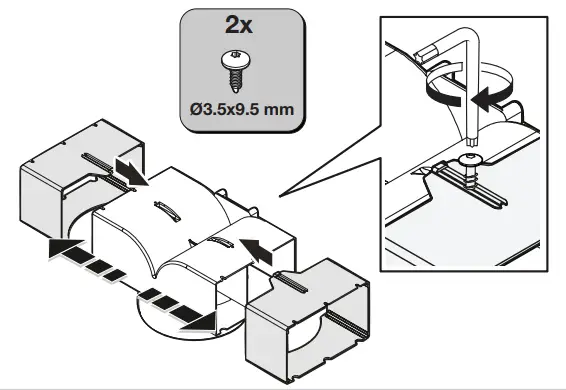 2x

Ø3.5x9.5 mm