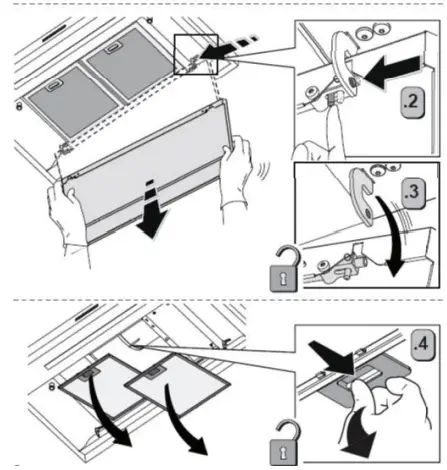 .2

.3

.4