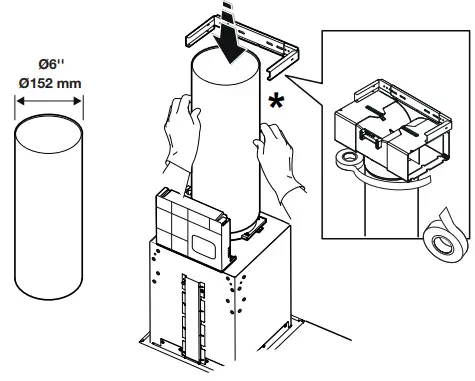 Ø6''
Ø152 mm

*