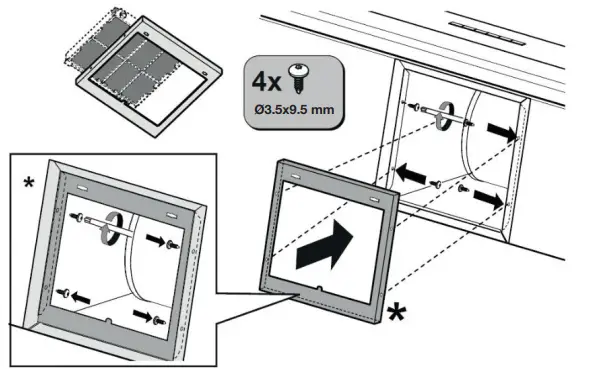 4x
Ø3.5x9.5 mm
*
*