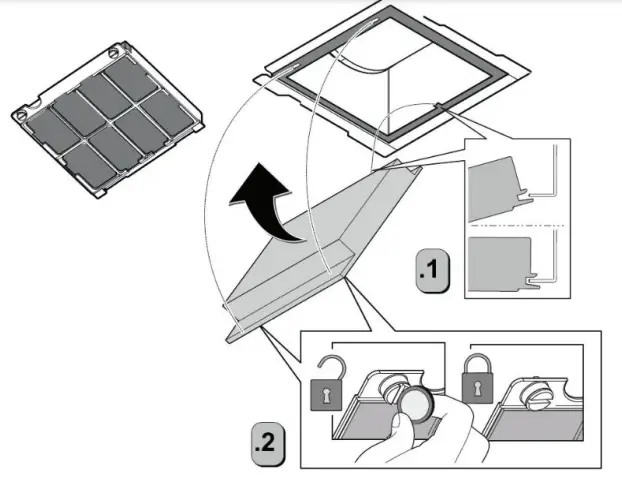 .1

.2