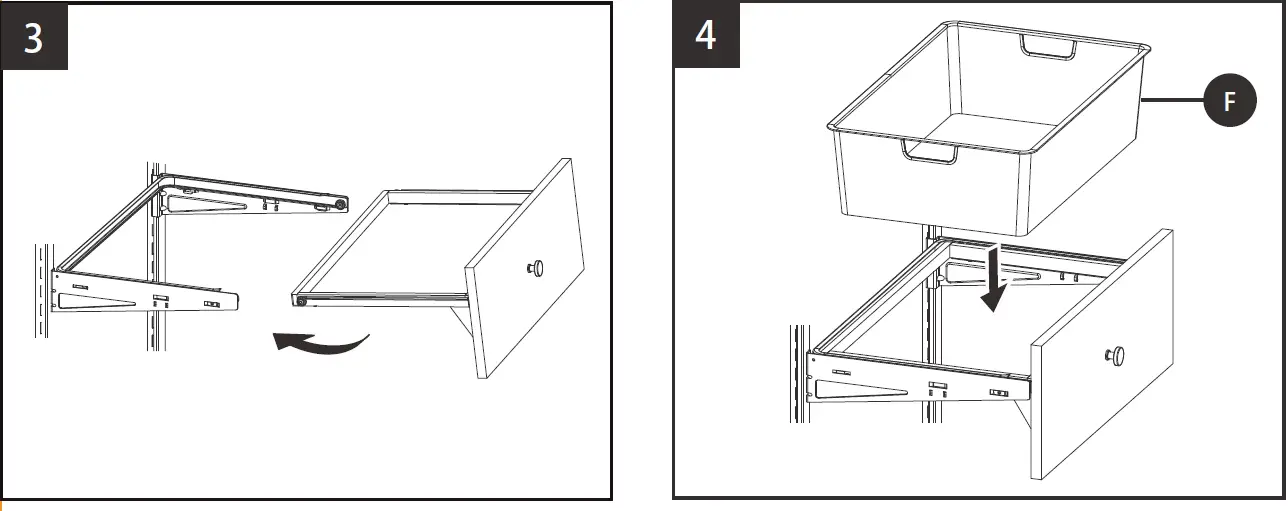 3

4

F