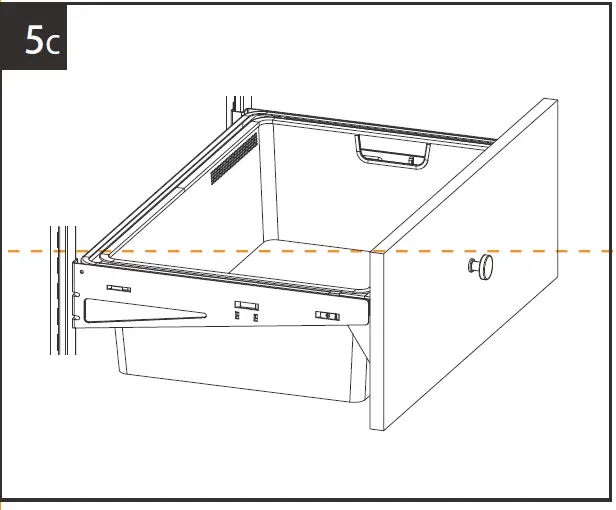 5c