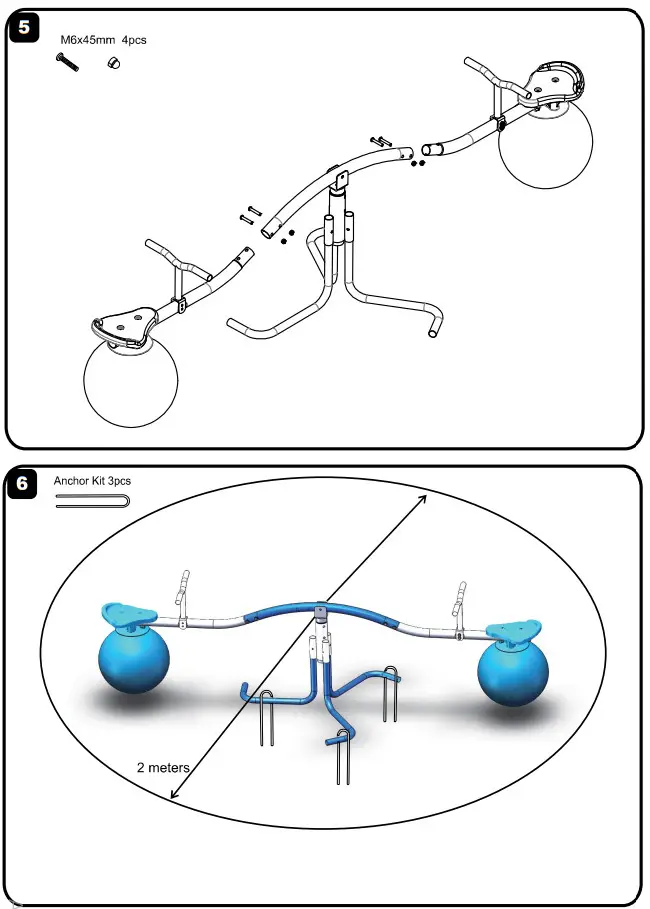 5

M6x45mm 4pcs

6

Anchor Kit 3pcs

2 meters