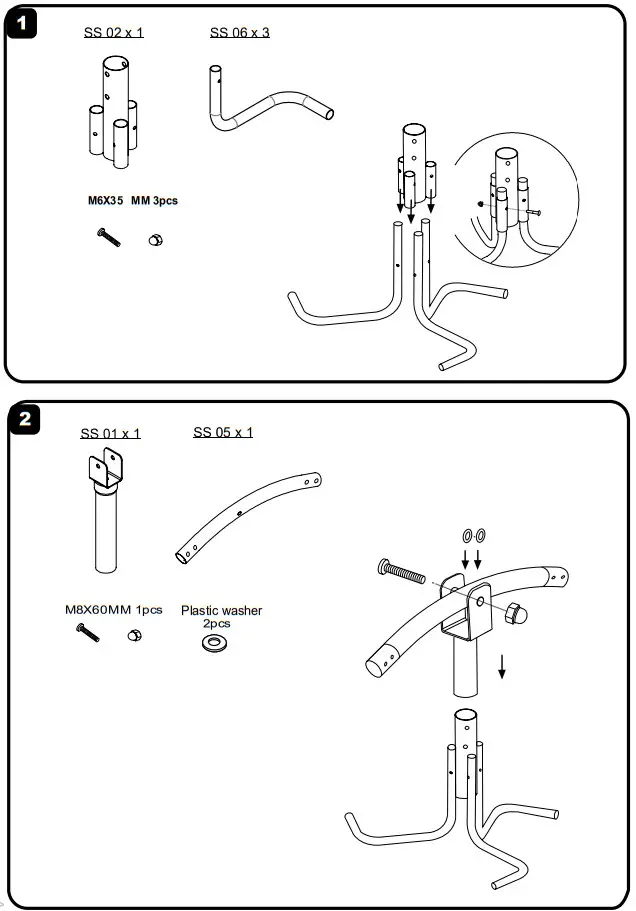 1

SS 02 x 1

SS 06 x 3

M6X35 MM 3pcs

2

SS 01 x 1

SS 05 x 1

M8X60MM 1pcs

Plastic washer 2pcs