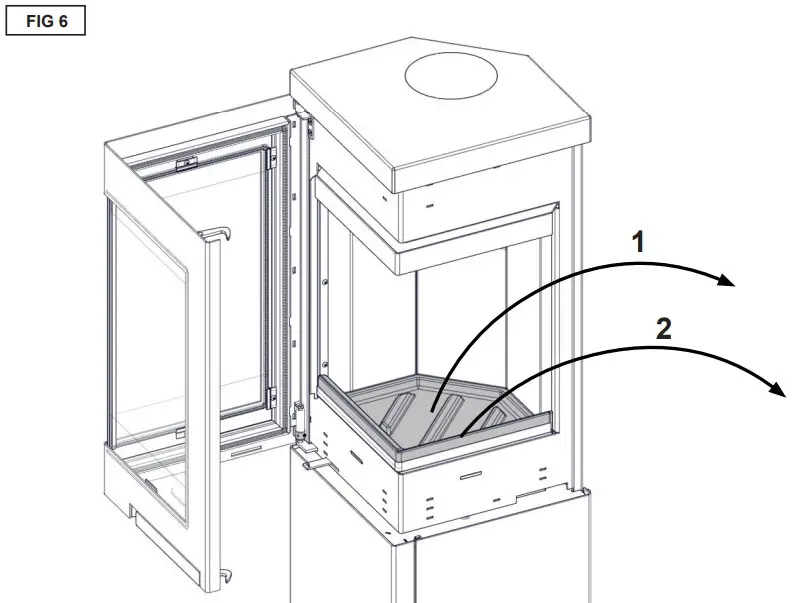 FIG 6

1

2