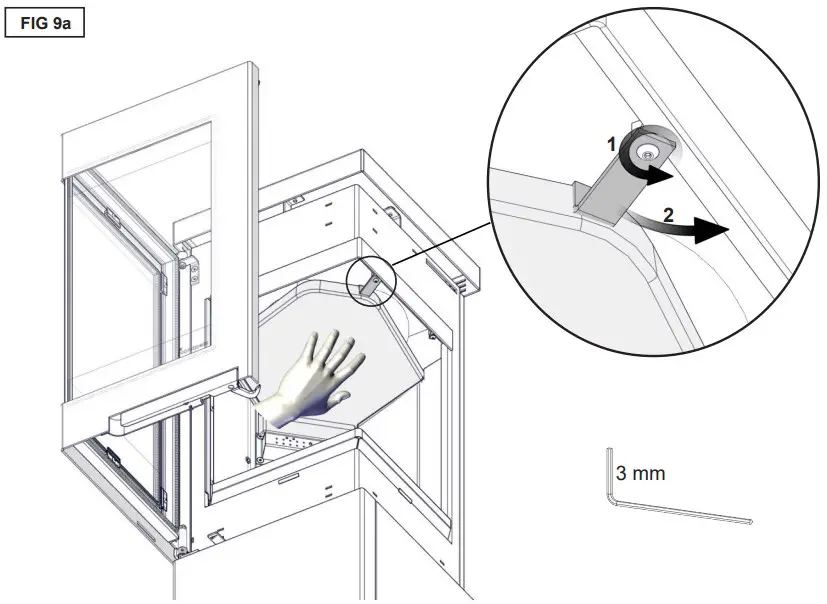 FIG 9a

1

2

3 mm