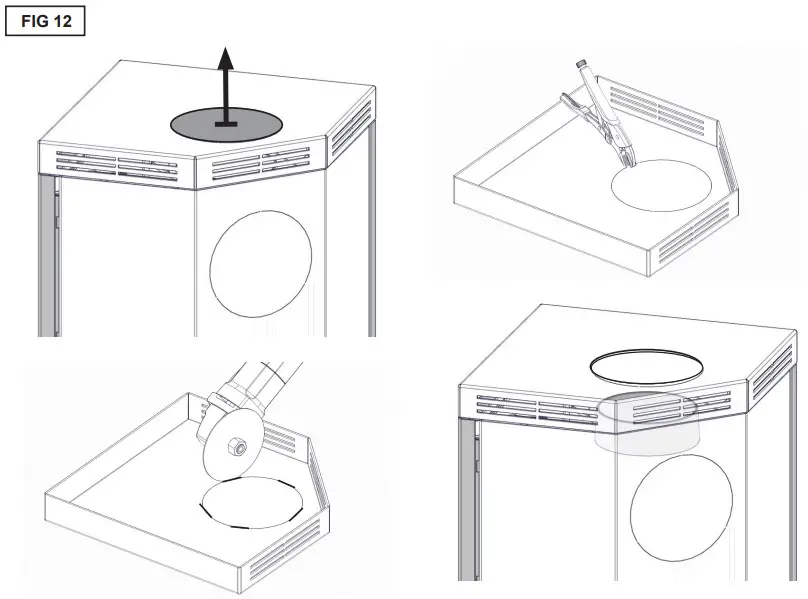 FIG 12