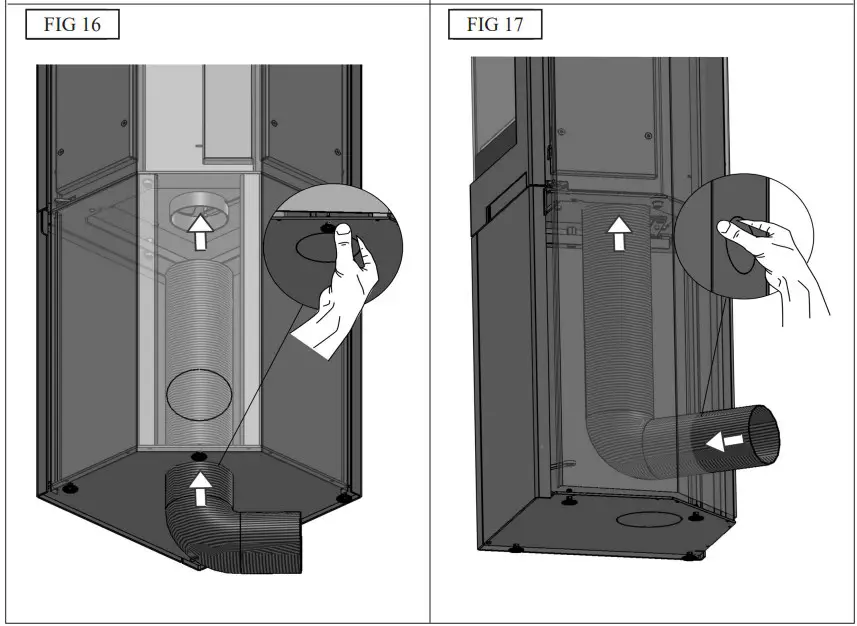 FIG 16

FIG 17