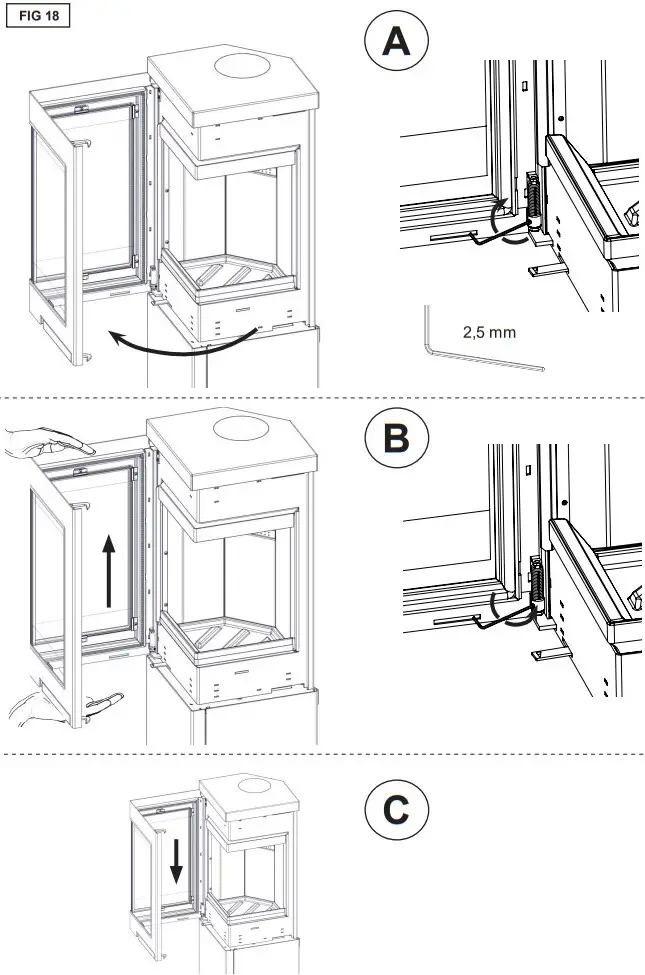 FIG 18

A

2,5 mm

B

C