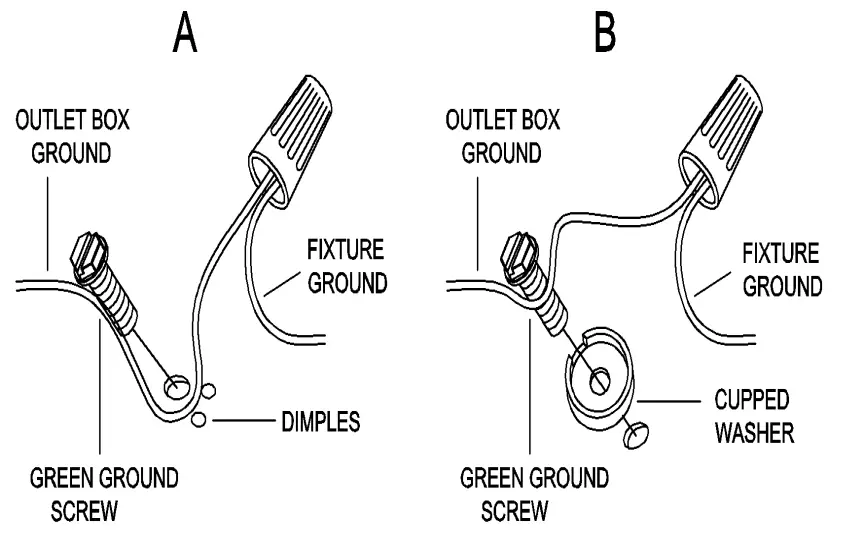 A

OUTLET BOX GROUND

FIXTURE GROUND

DIMPLES

GREEN GROUND SCREW

B

OUTLET BOX GROUND

FIXTURE GROUND

CUPPED WASHER

GREEN GROUND SCREW