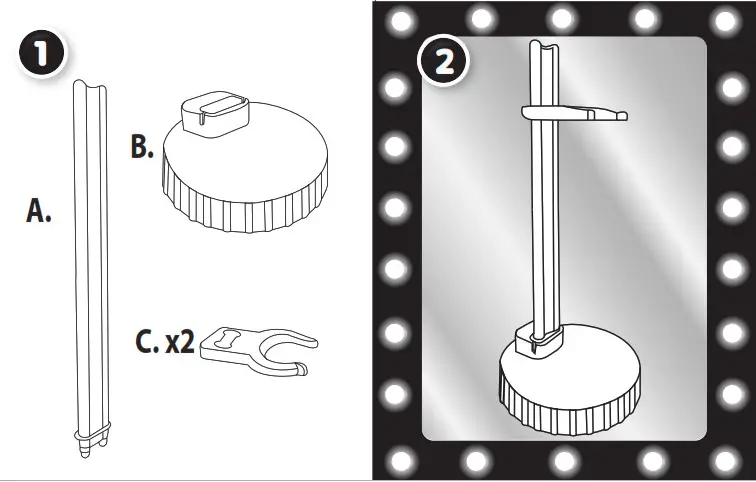 1

A.

B.

C. x2

2