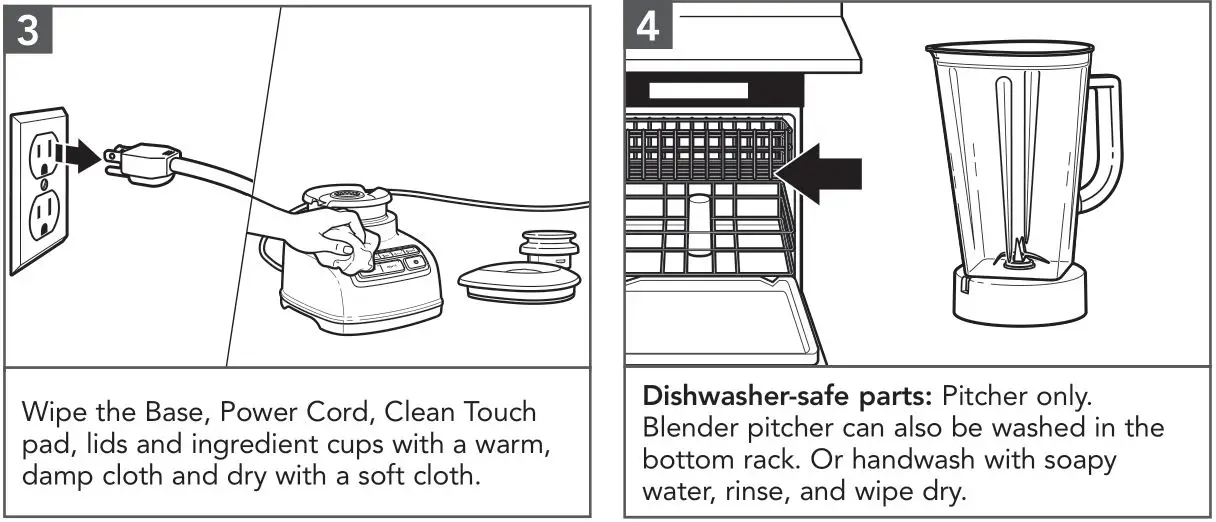 3

Wipe the Base, Power Cord, Clean Touch pad, lids and ingredient cups with a warm, damp cloth and dry with a soft cloth.

4

Dishwasher-safe parts: Pitcher only. Blender pitcher can also be washed in the bottom rack. Or handwash with soapy water, rinse, and wipe dry.