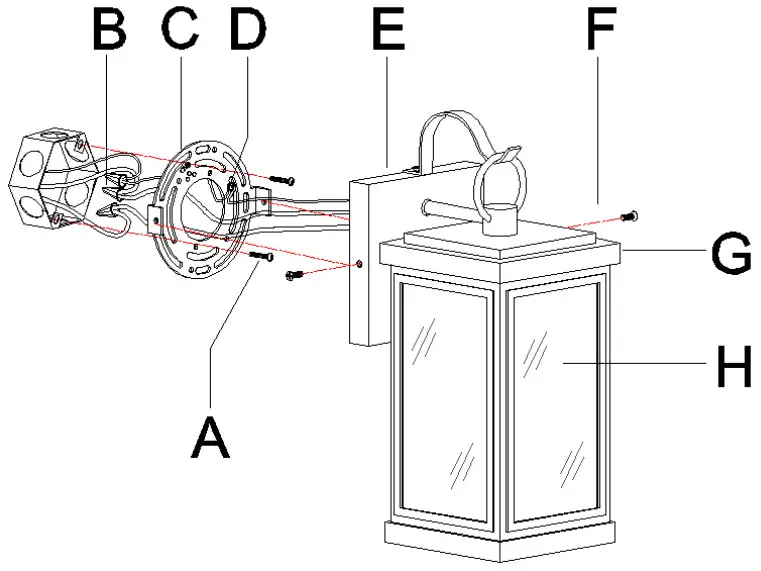 B C D E F
G
H
A