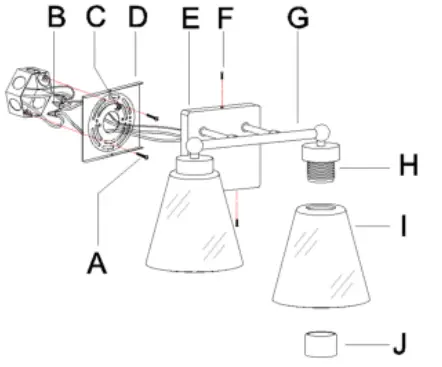 B C D E F G

H

I

A

J