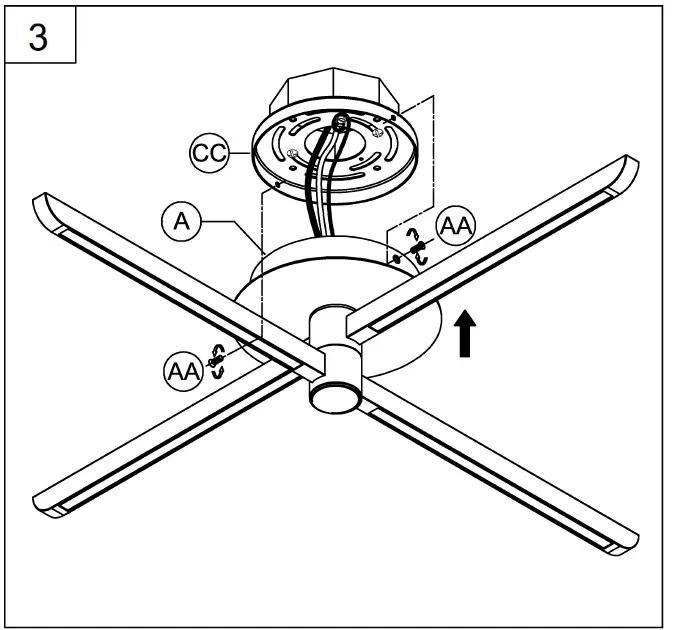 3

CC

A

AA

AA