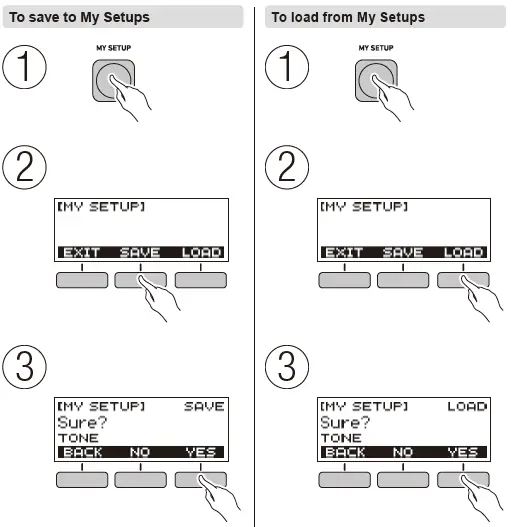 To save to My Setups

1

MY SETUP

2

[MY SETUP]

EXIT SAVE LOAD

3

[MY SETUP] SAVE
Sure?
TONE
BACK NO YES

To load from My Setups

1

MY SETUP

2

[MY SETUP]

EXIT SAVE LOAD

3

[MY SETUP] LOAD
Sure?
TONE
BACK NO YES