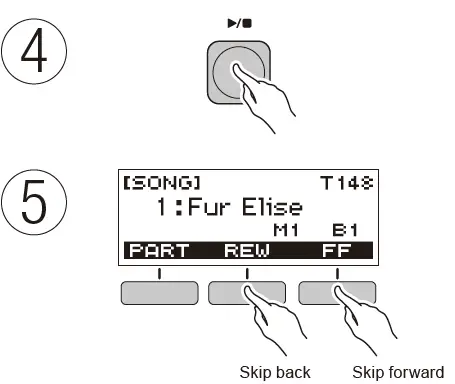 4

▶/■

5

[SONG] T148
1:Fur Elise
M1 B1
PART REW FF

Skip back Skip forward