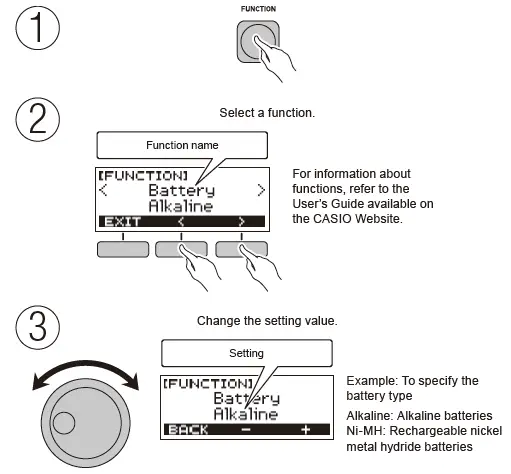 1

FUNCTION

2

Select a function.

Function name

[FUNCTION]
< Battery >
Alkaline
EXIT < >

For information about functions, refer to the User's Guide available on the CASIO Website.

3

Change the setting value.

Setting

[FUNCTION]
Battery
Alkaline
BACK − +

Example: To specify the battery type

Alkaline: Alkaline batteries
Ni-MH: Rechargeable nickel metal hydride batteries