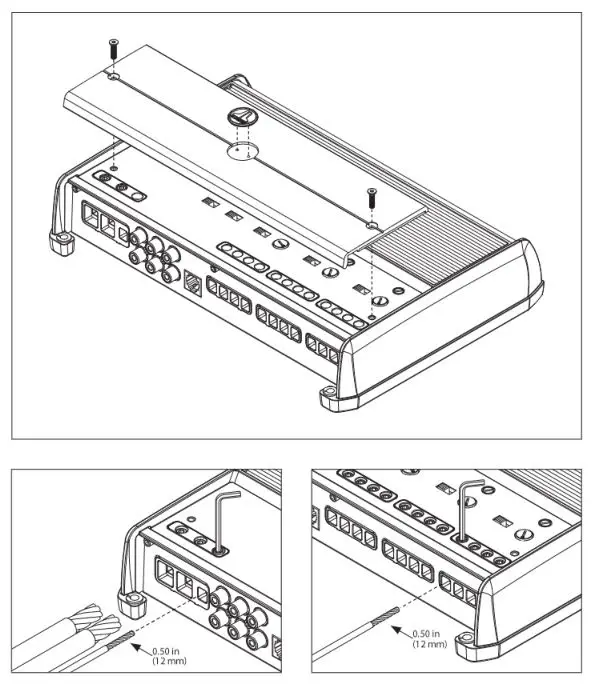 0.50 in
(12 mm)

0.50 in
(12 mm)