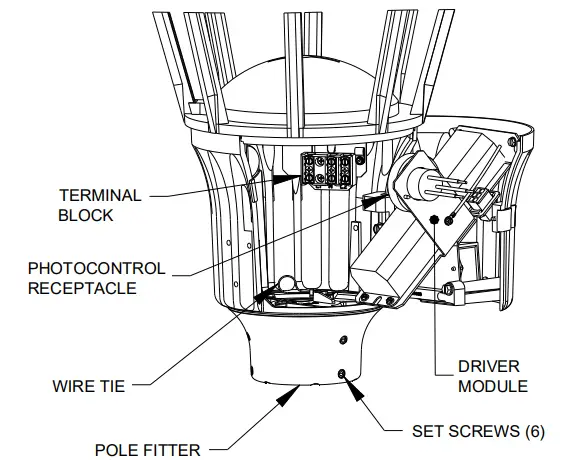 TERMINAL BLOCK

PHOTOCONTROL RECEPTACLE

WIRE TIE

POLE FITTER

DRIVER MODULE

SET SCREWS (6)