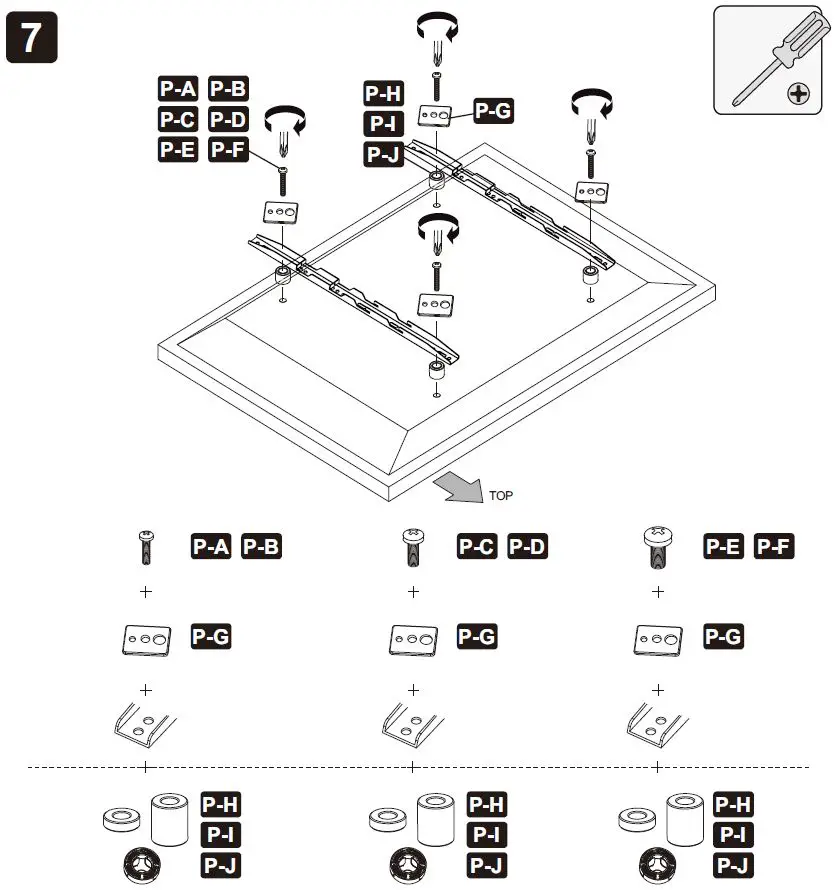 7

P-A P-B
P-C P-D
P-E P-F

P-H
P-I
P-J

P-G

TOP

P-A P-B
+
P-G
+
+
P-H
P-I
P-J

P-C P-D
+
P-G
+
+
P-H
P-I
P-J

P-E P-F
+
P-G
+
+
P-H
P-I
P-J