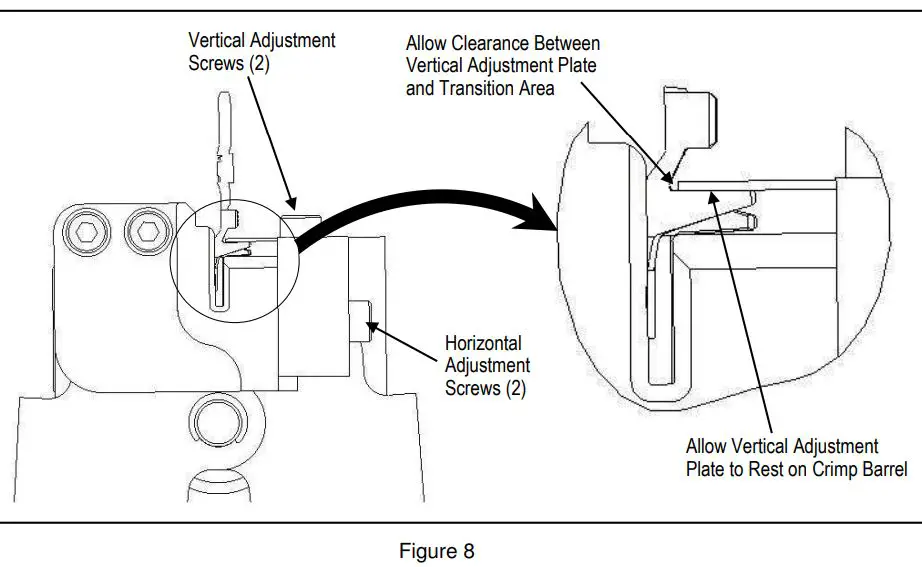 Vertical Adjustment Screws (2)

Allow Clearance Between Vertical Adjustment Plate and Transition Area

Horizontal Adjustment Screws (2)

Allow Vertical Adjustment Plate to Rest on Crimp Barrel

Figure 8