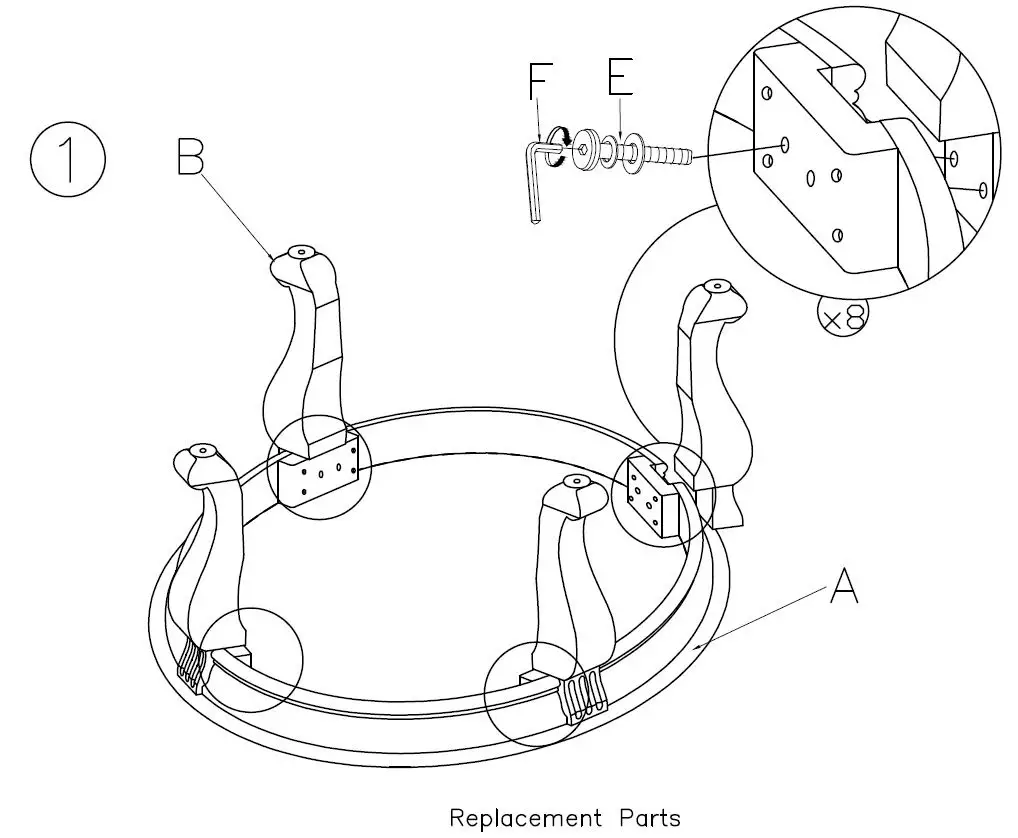 1

B

F E

x8

A

Replacement Parts