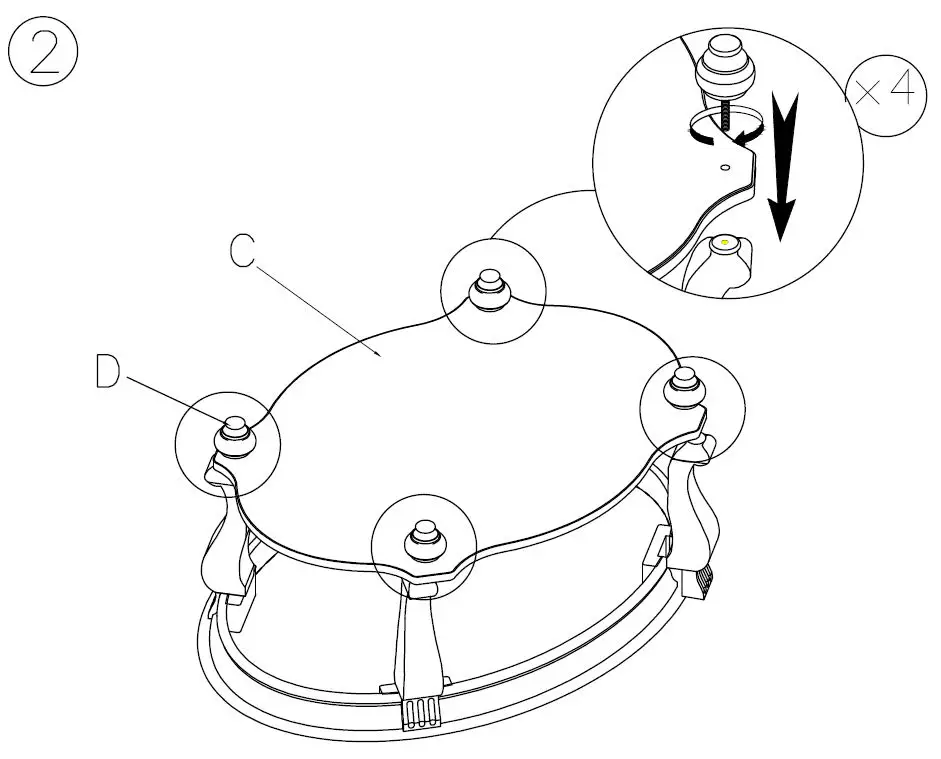 ②
×4
C
D