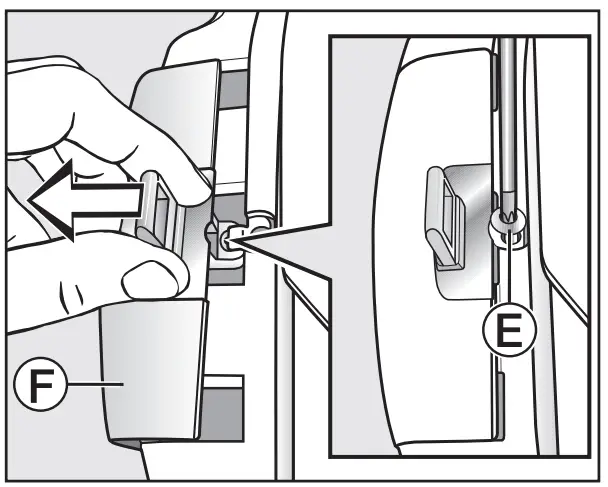 F

E