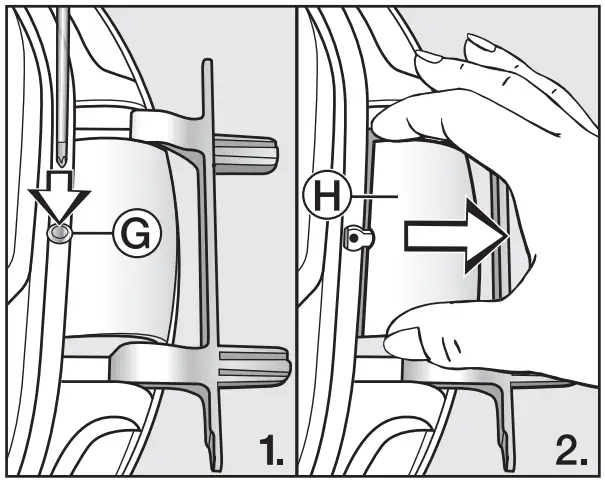 G

1.

H

2.