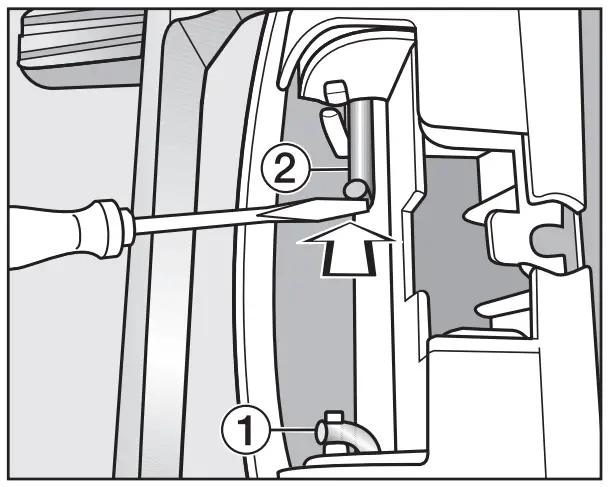 2

1