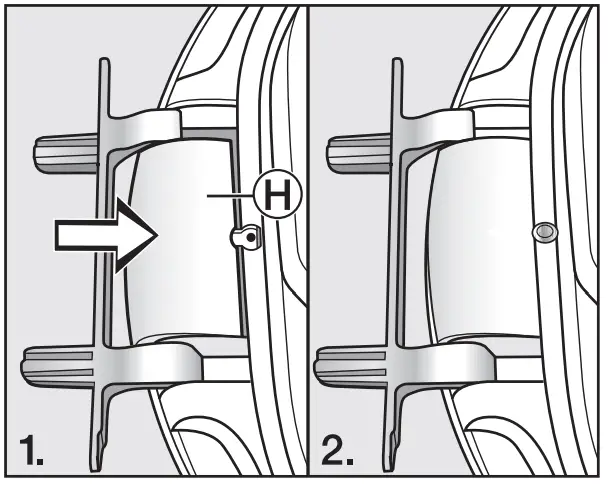 H

1.

2.