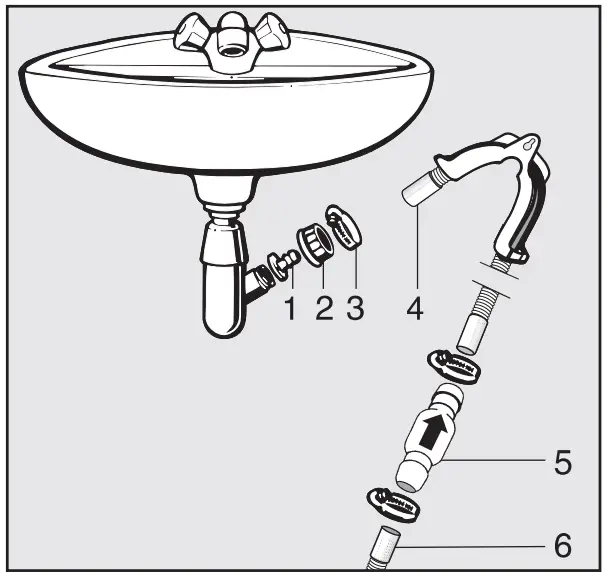 1 2 3 4 5 6