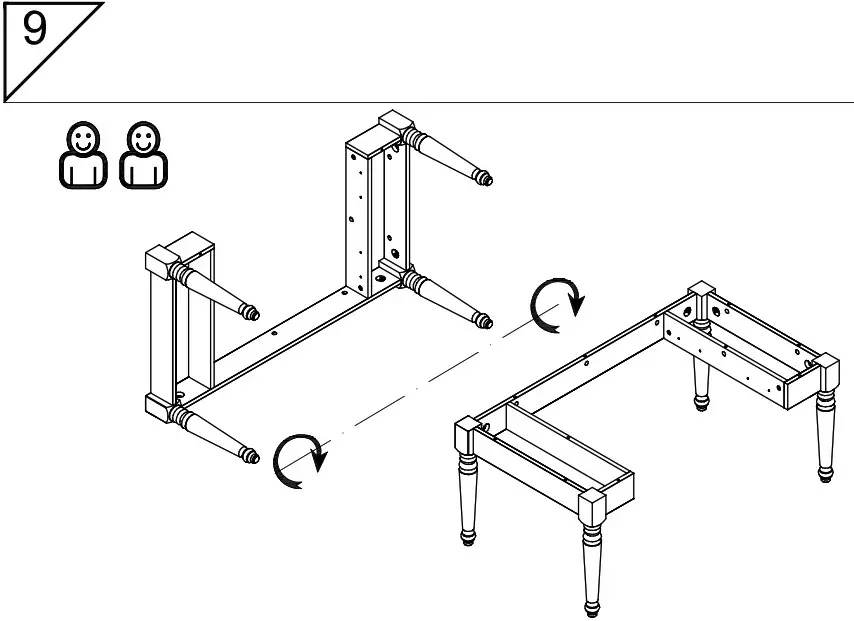 9